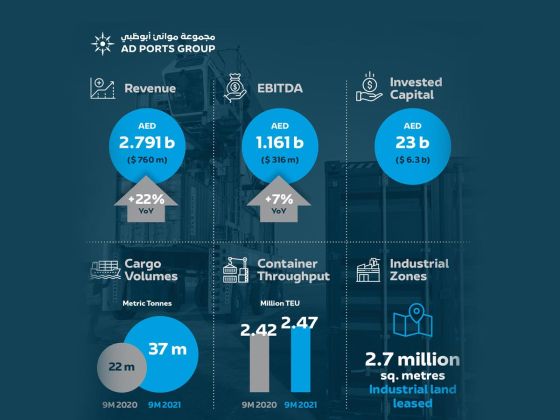 مجموعة موانئ أبوظبي
AD PORTS GROUP

Revenue

AED
2.791 b
($ 760 m)

+22%
YoY

EBITDA

AED
1.161 b
($ 316 m)

+7%
YoY

Invested Capital

AED
23 b
($ 6.3 b)

Cargo Volumes

Metric Tonnes

22 m

37 m

9M 2020 9M 2021

Container Throughput

Million TEU

2.42

2.47

9M 2020 9M 2021

Industrial Zones

2.7 million
sq. metres
Industrial land leased