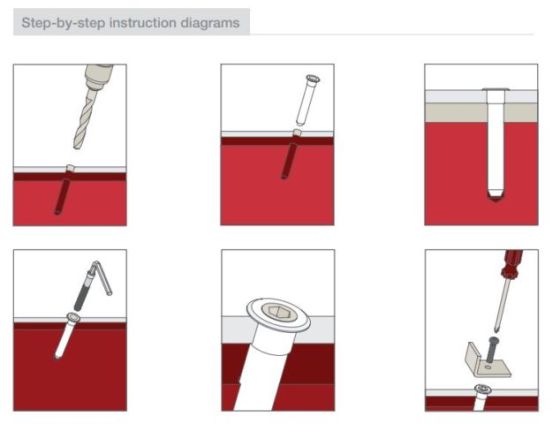 Step-by-step instruction diagrams